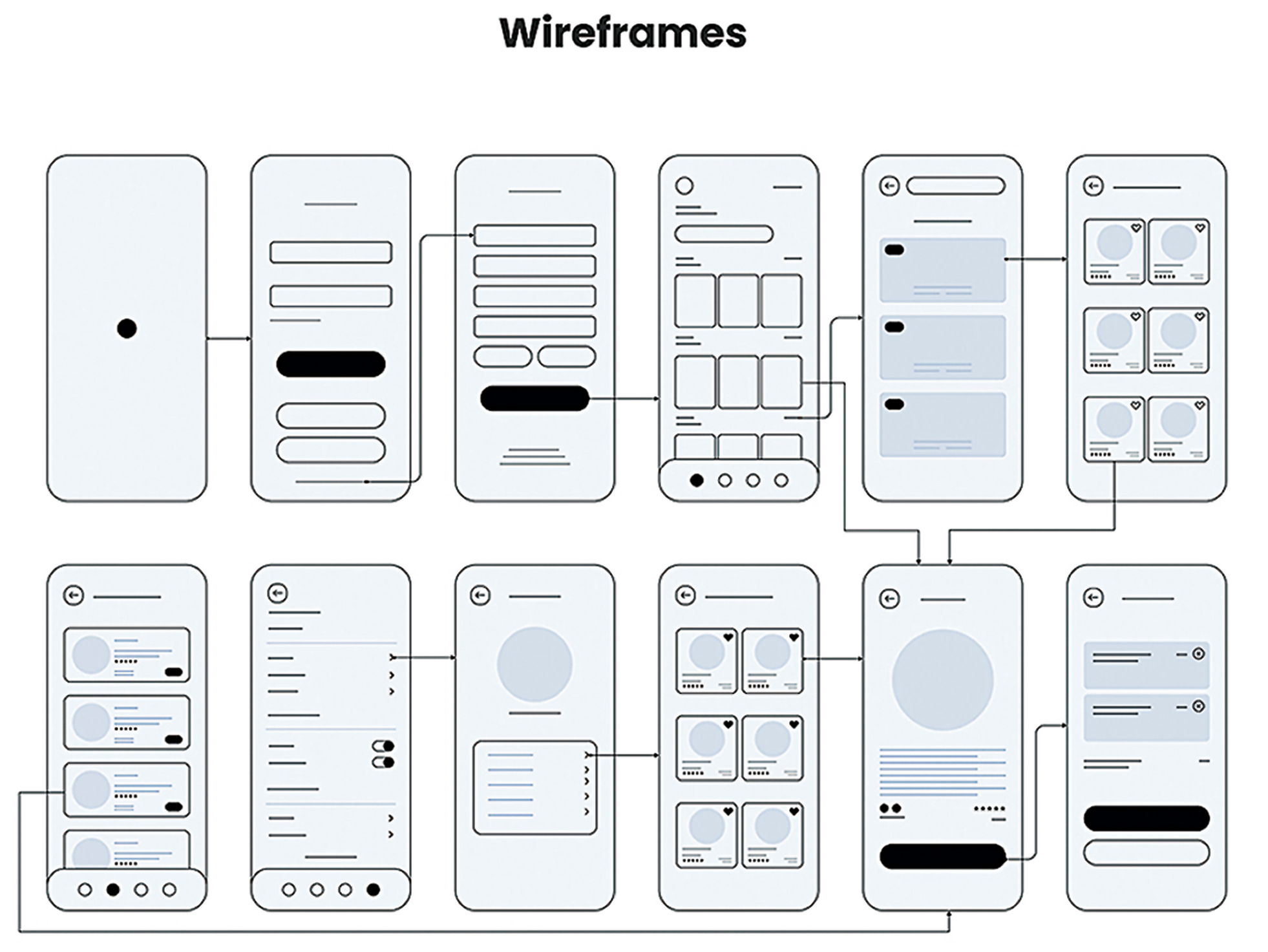 Wireframes